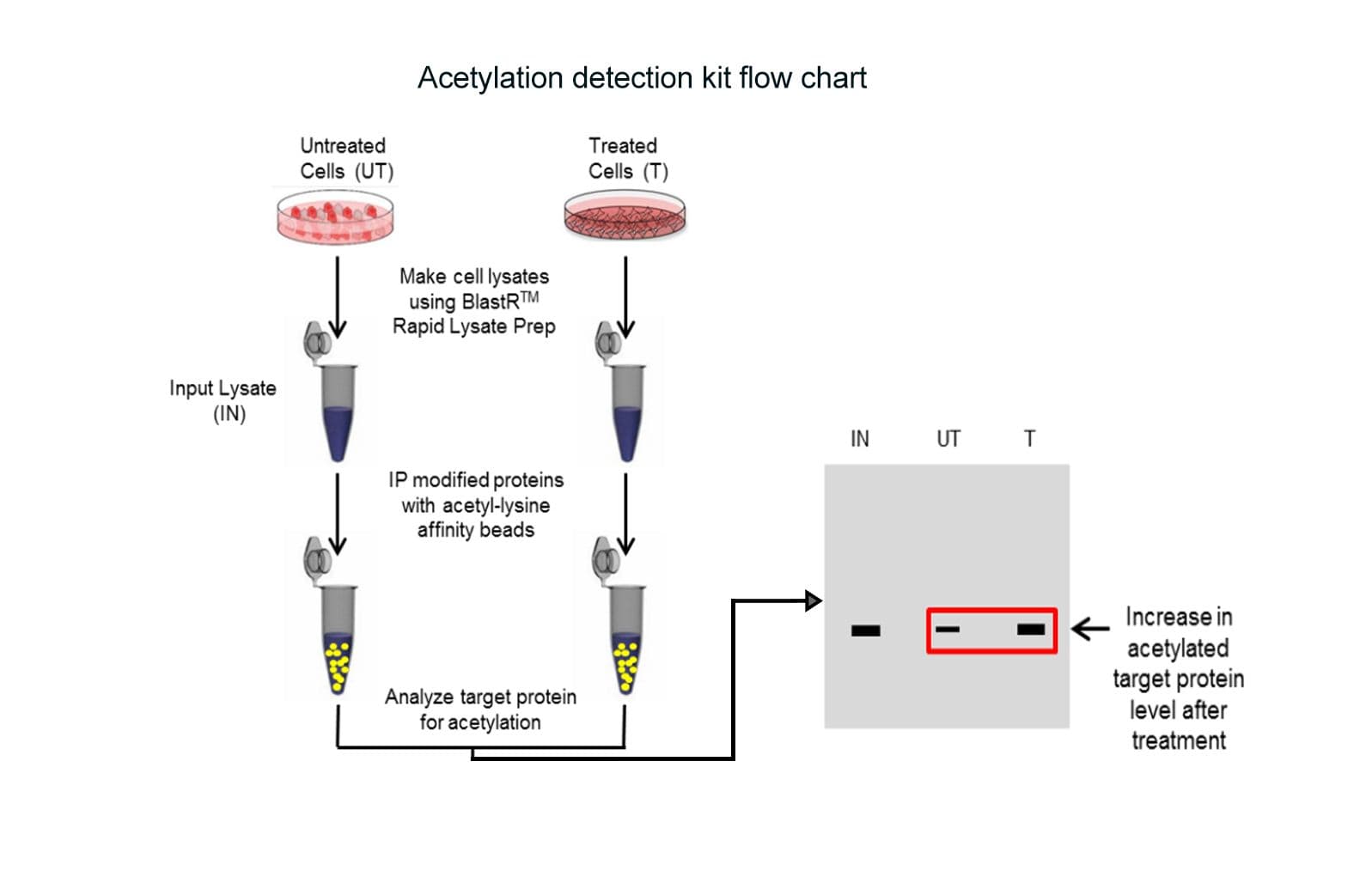 Acetylation detection kit flow chart

Untreated Cells (UT)

Treated Cells (T)

Make cell lysates using BlastR$^{TM}$ Rapid Lysate Prep

Input Lysate (IN)

IP modified proteins with acetyl-lysine affinity beads

Analyze target protein for acetylation

IN UT T

Increase in acetylated target protein level after treatment